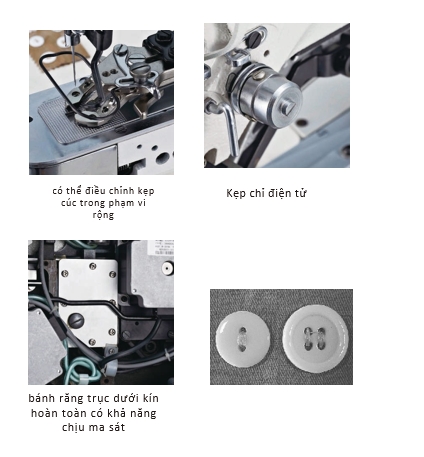 có thể điều chỉnh kẹp cúc trong phạm vi rộng

Kẹp chỉ điện tử

bánh răng trục dưới kín hoàn toàn có khả năng chịu ma sát