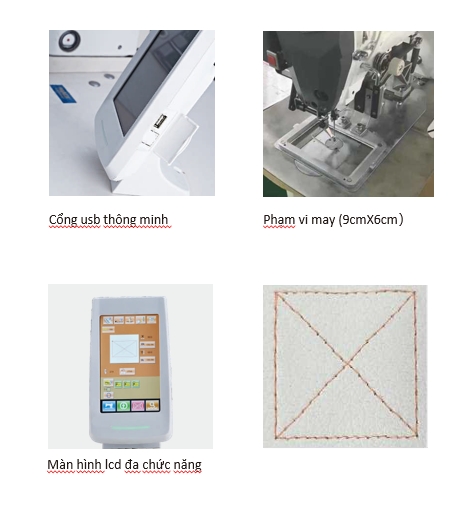 Cổng usb thông minh

Phạm vi may (9cmX6cm）

Màn hình lcd đa chức năng