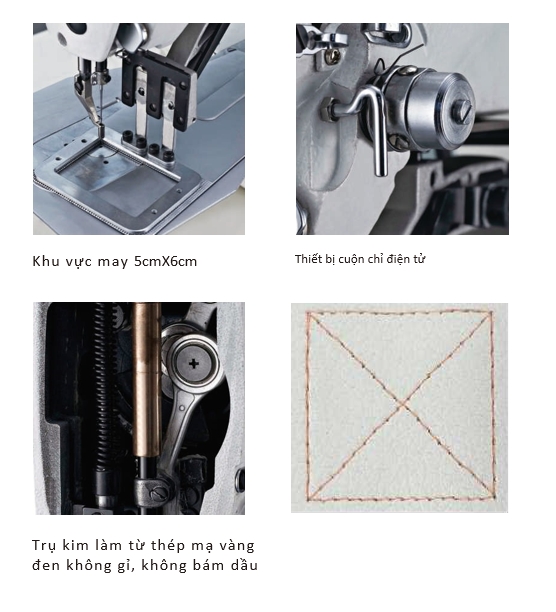 Khu vực may 5cmX6cm

Thiết bị cuộn chỉ điện tử

Trụ kim làm từ thép mạ vàng đen không gỉ, không bám dầu