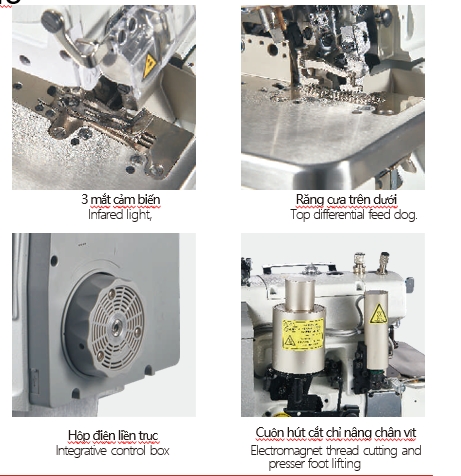 3 mắt cảm biến
Infared light,

Răng cưa trên dưới
Top differential feed dog.

Hộp điện liền trục
Integrative control box

Cuôn hút cắt chỉ nâng chân vịt
Electromagnet thread cutting and presser foot lifting