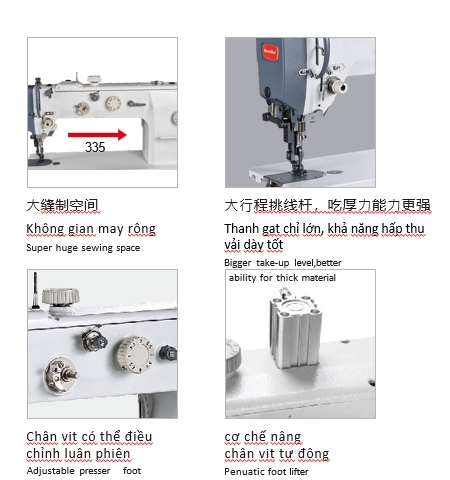 335

大缝制空间

Không gian may rông

Super huge sewing space

大行程挑线杆，吃厚力能力更强

Thanh gat chỉ lớn, khả năng hấp thu vải dày tốt

Bigger take-up level,better ability for thick material

Chân vit có thể điều chỉnh luân phiên

Adjustable presser foot

cơ chế nâng chân vit tư đông

Penuatic foot lifter