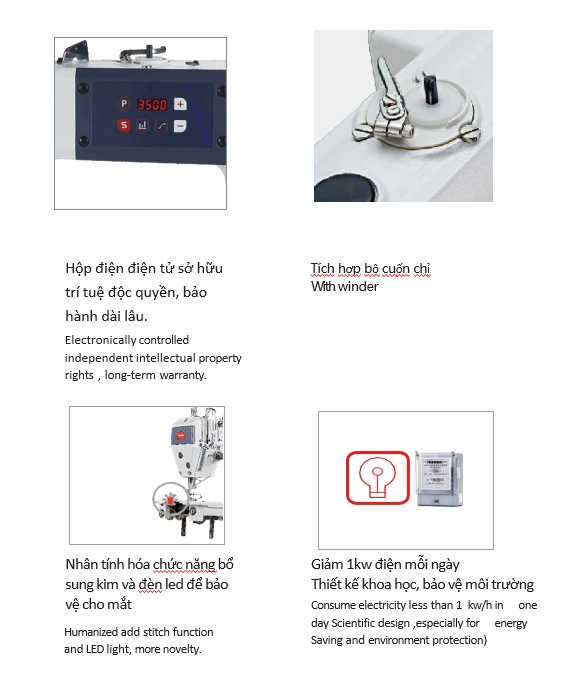 P 3500 +
S −

Hộp điện điện tử sở hữu trí tuệ độc quyền, bảo hành dài lâu.

Electronically controlled independent intellectual property rights , long-term warranty.

Tích hợp bộ cuốn chỉ
With winder

Nhân tính hóa chức năng bổ sung kim và đèn led để bảo vệ cho mắt

Humanized add stitch function and LED light, more novelty.

Giảm 1kw điện mỗi ngày
Thiết kế khoa học, bảo vệ môi trường

Consume electricity less than 1 kw/h in one day Scientific design ,especially for energy Saving and environment protection)